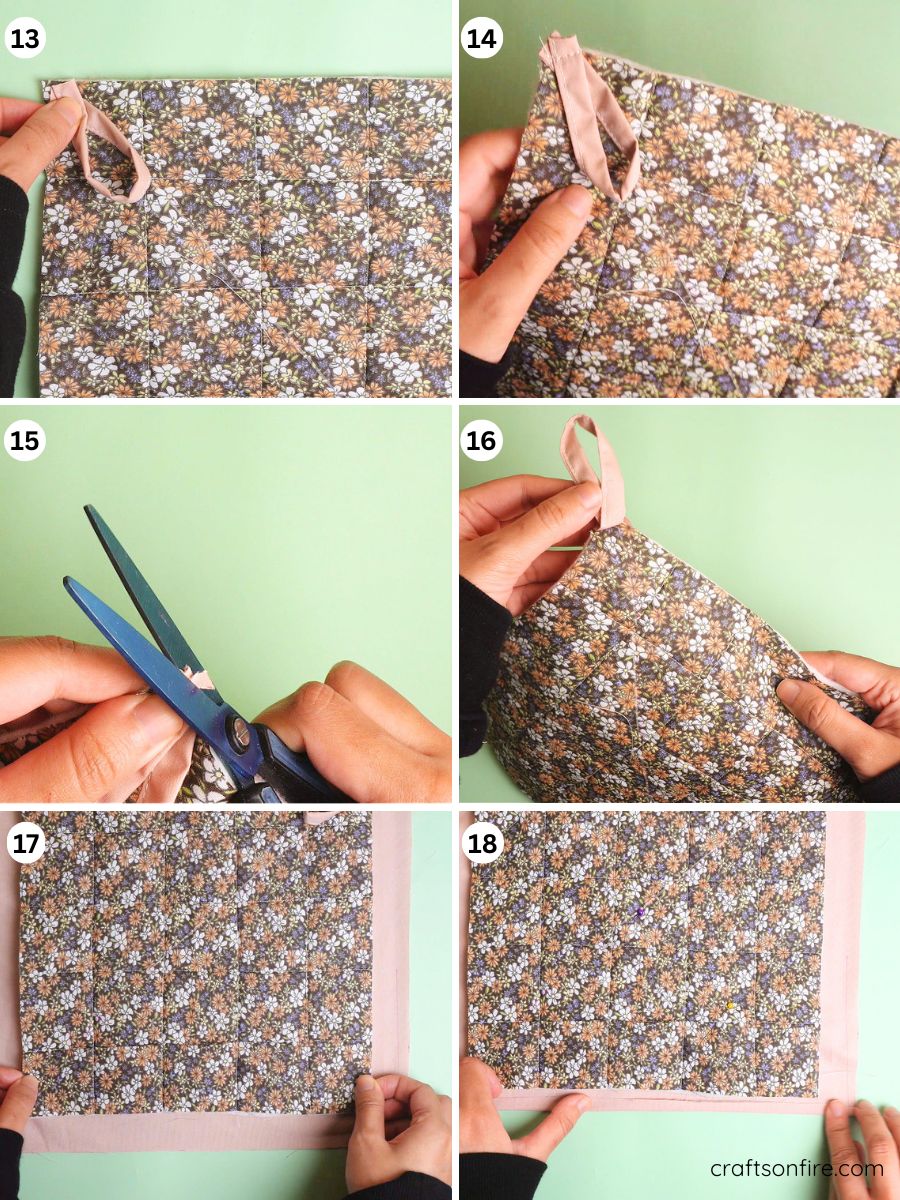 13

14

15

16

17

18

craftsonfire.com