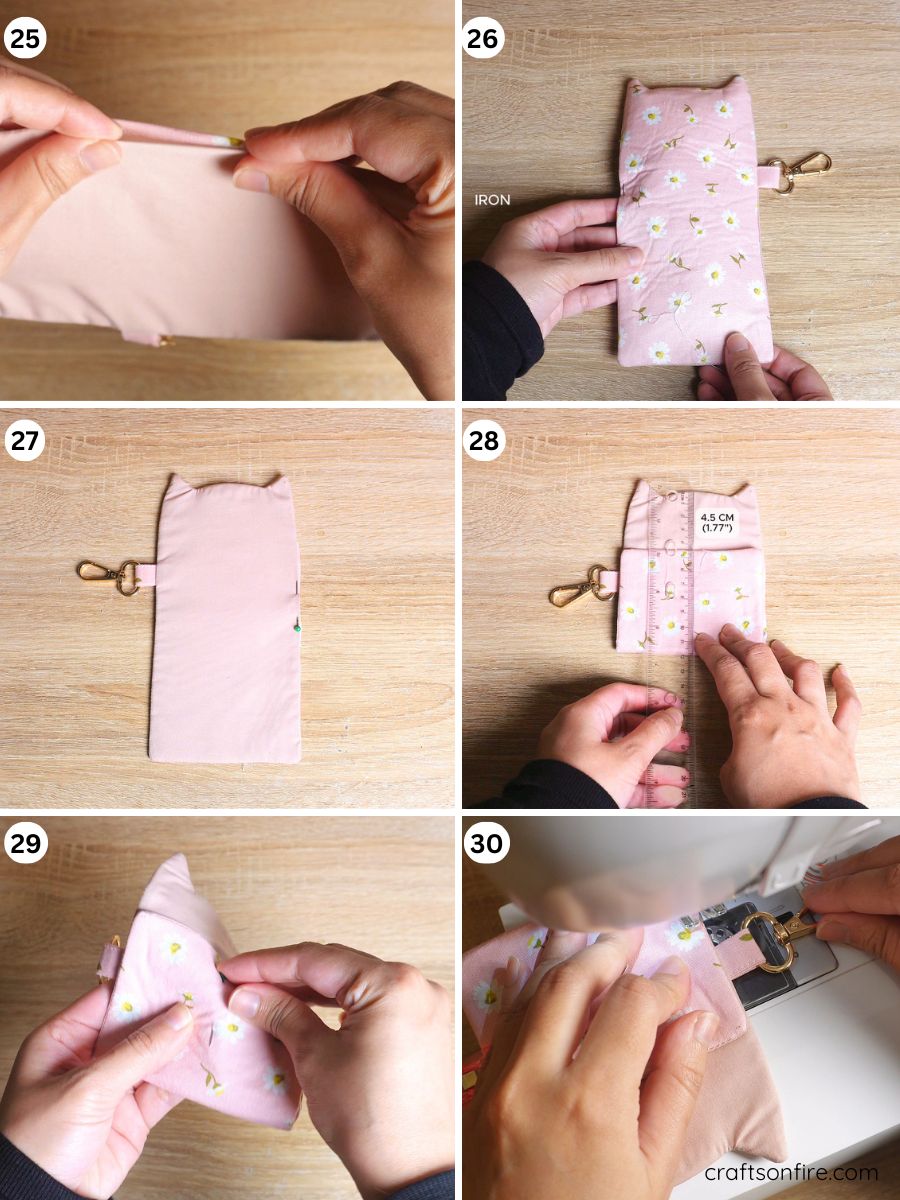 25

26

IRON

27

28

4.5 CM
(1.77")

29

30

craftsonfire.com