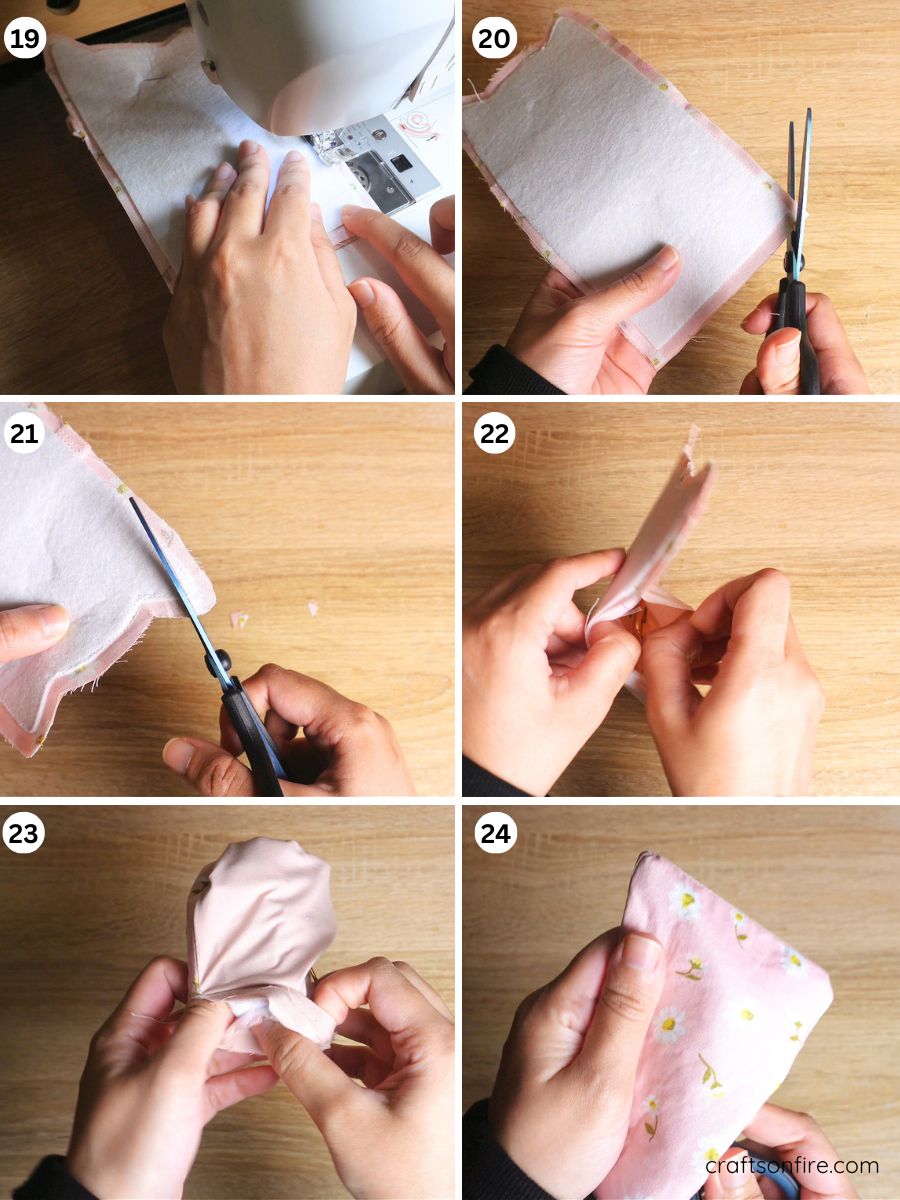 19
20
21
22
23
24
craftsonfire.com