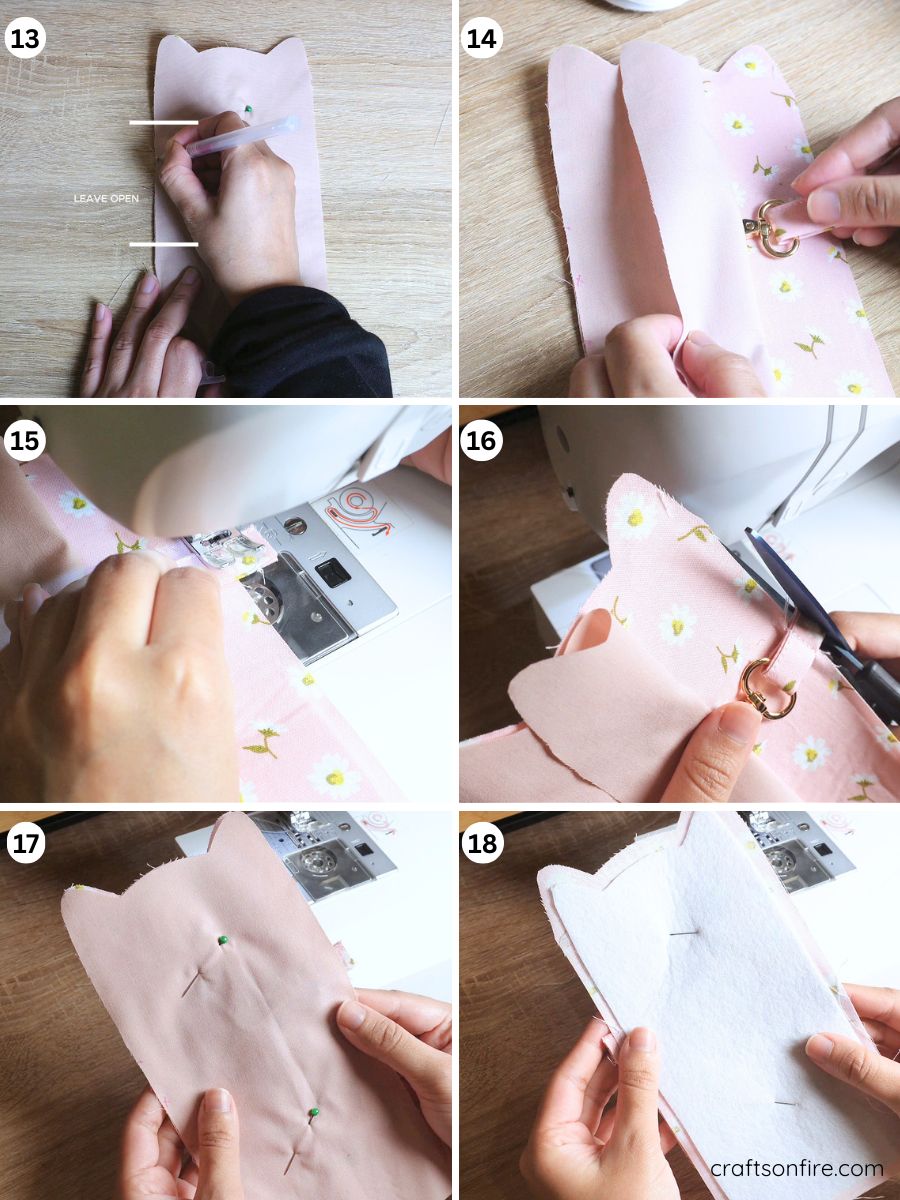 13

LEAVE OPEN

14

15

16

17

18

craftsonfire.com