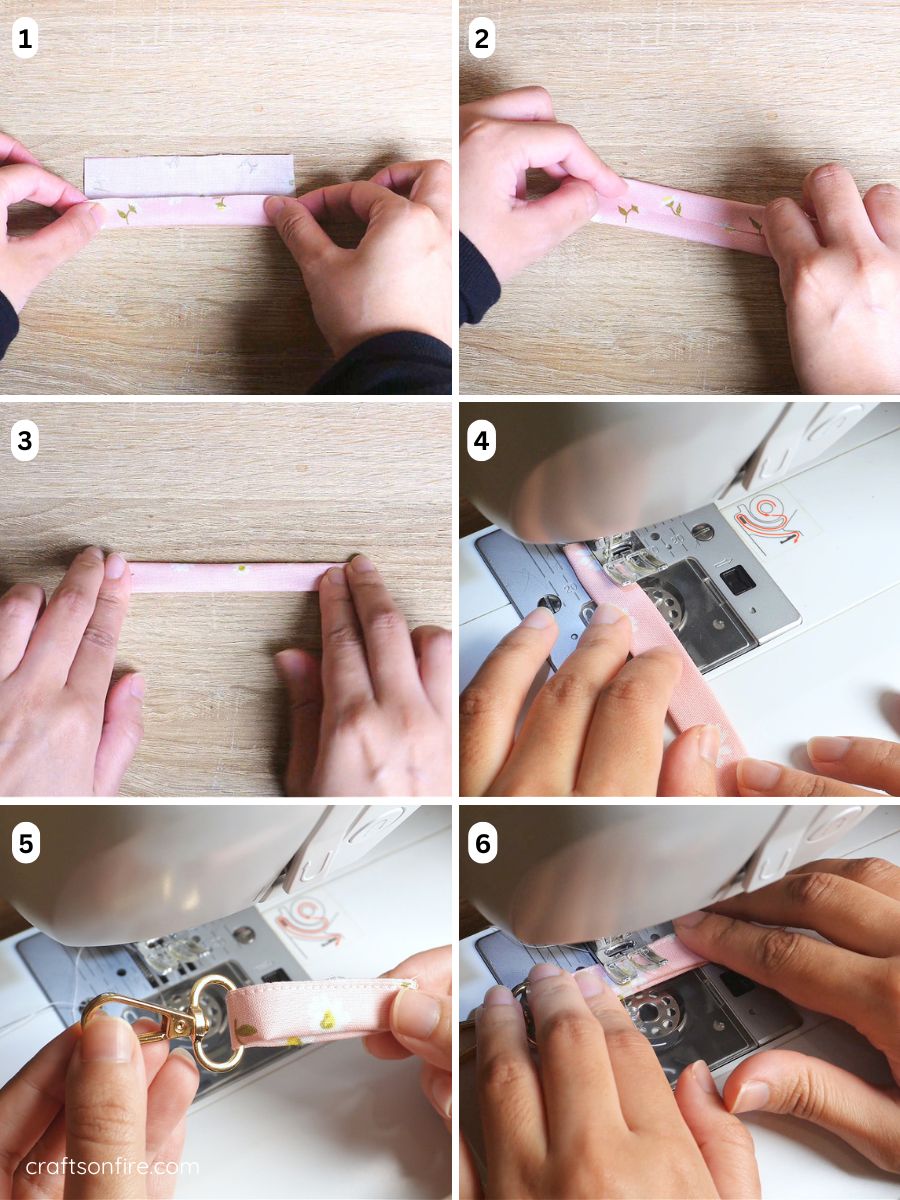 1

2

3

4

5

6

craftsonfire.com