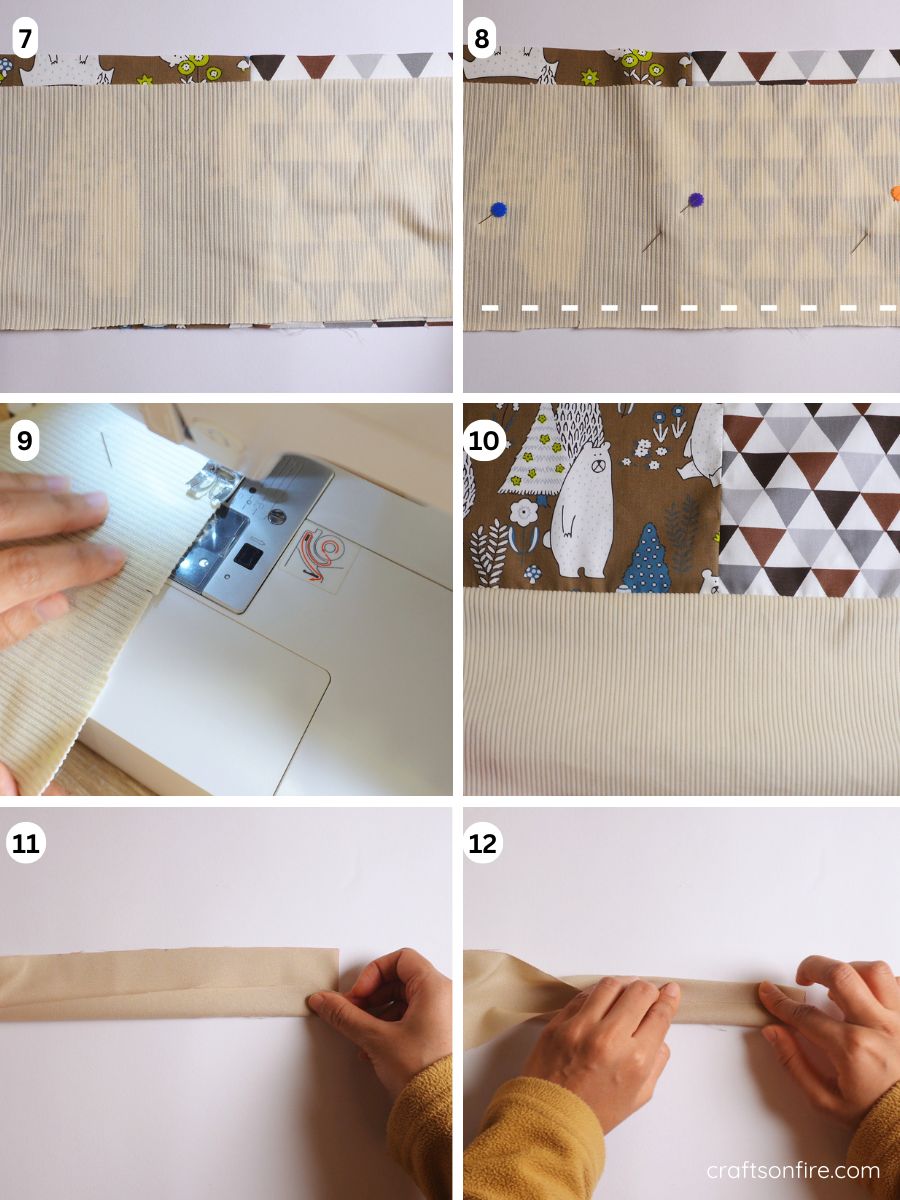 7

8

9

10

11

12

craftsonfire.com