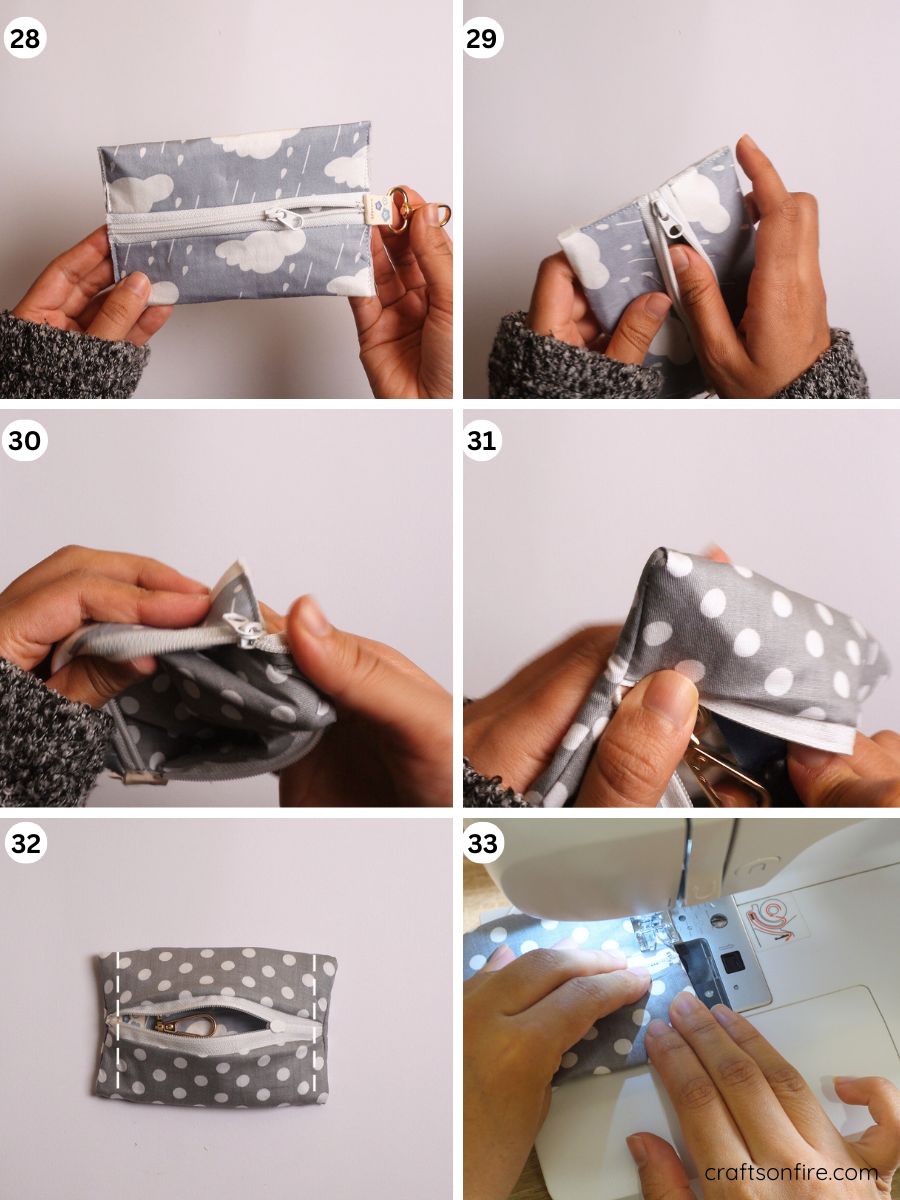 28

29

30

31

32

33

craftsonfire.com