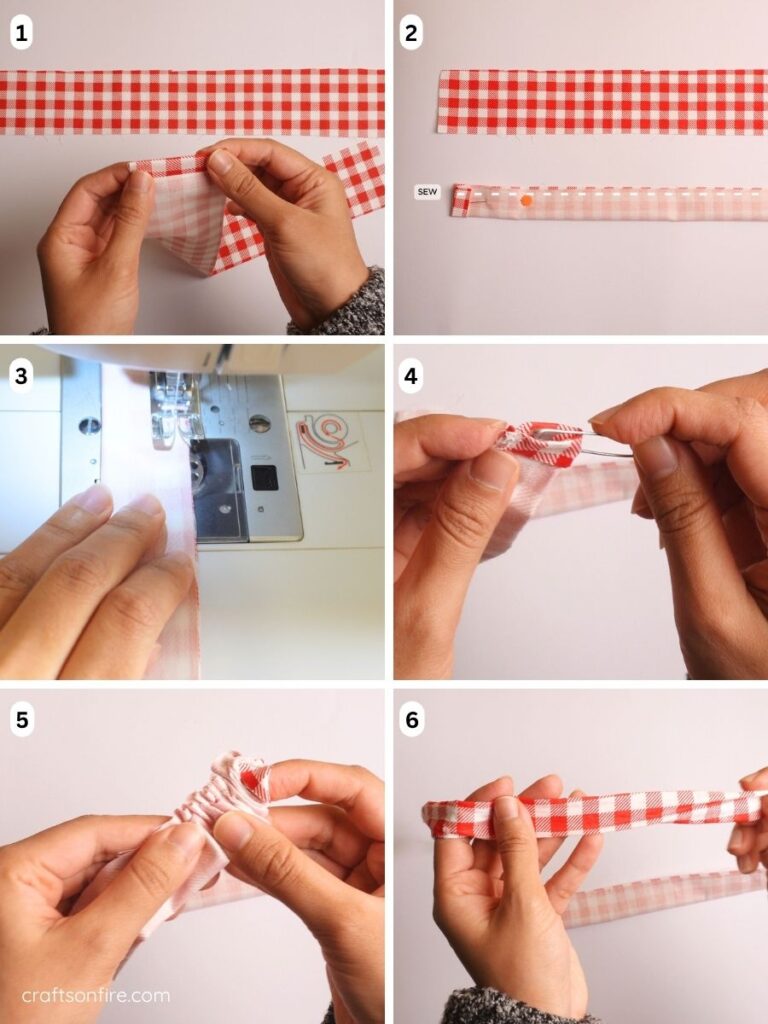 1

2

SEW

3

4

5

6

craftsonfire.com