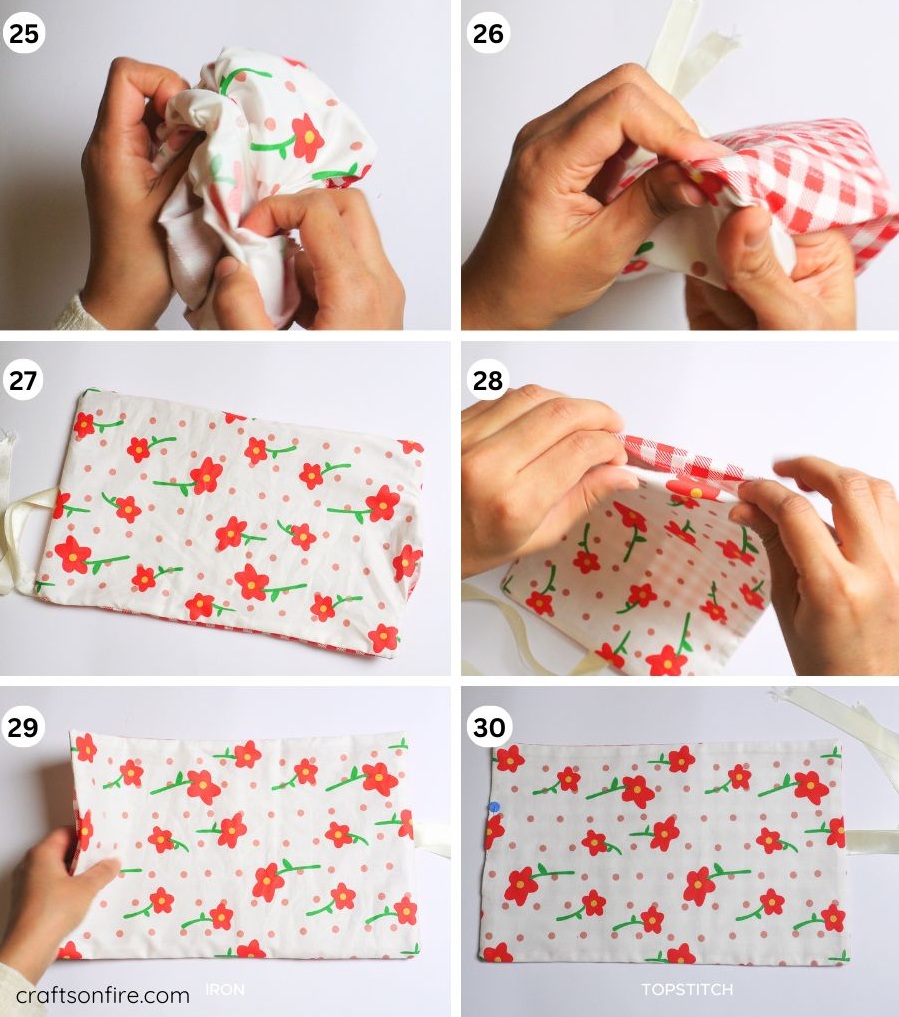 25

26

27

28

29

30

craftsonfire.com

IRON

TOPSTITCH