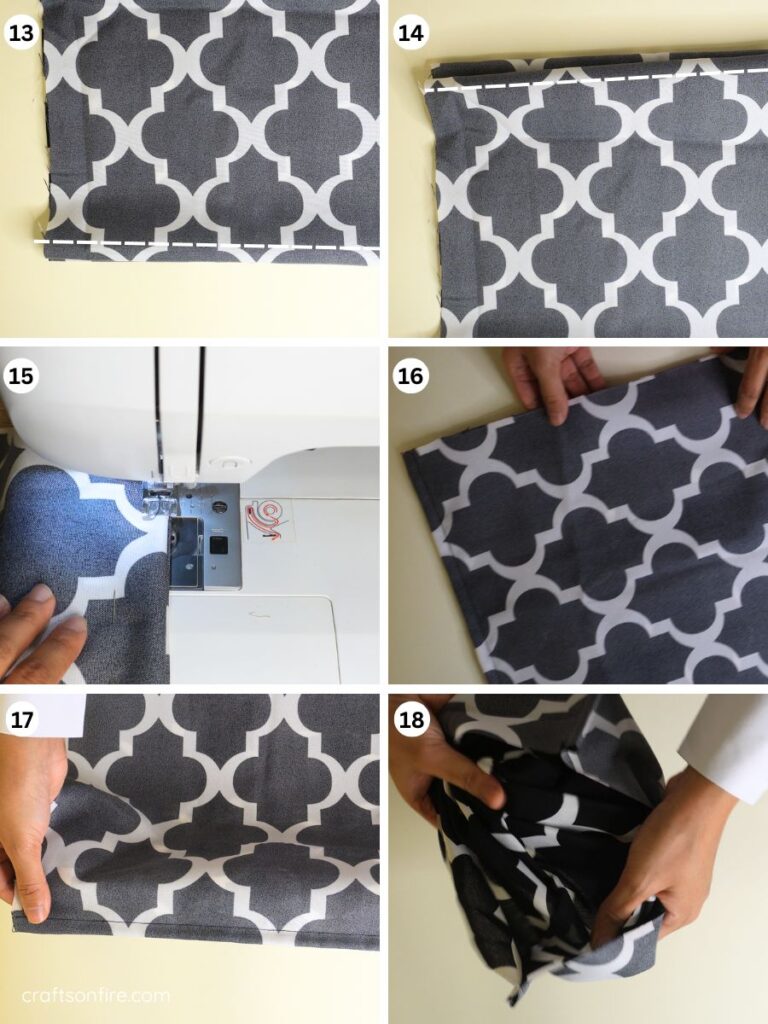 13

14

15

16

17

18

craftsonfire.com