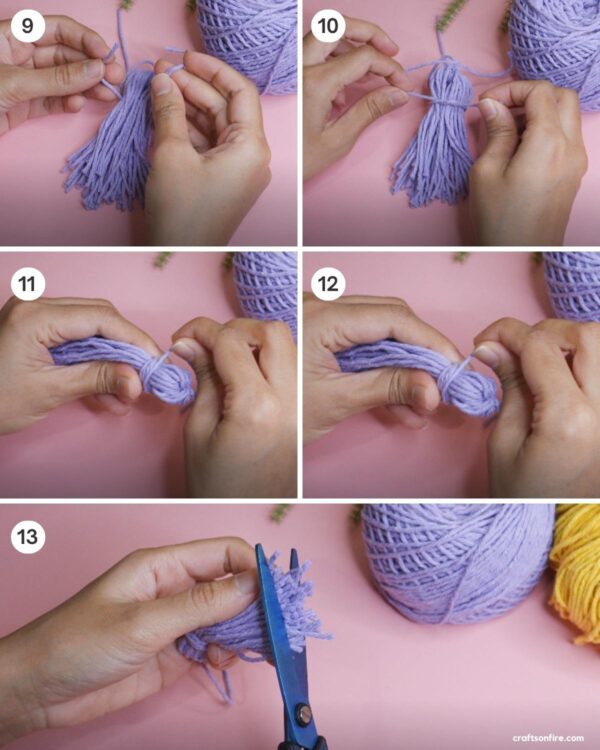 9

10

11

12

13

craftsonfire.com