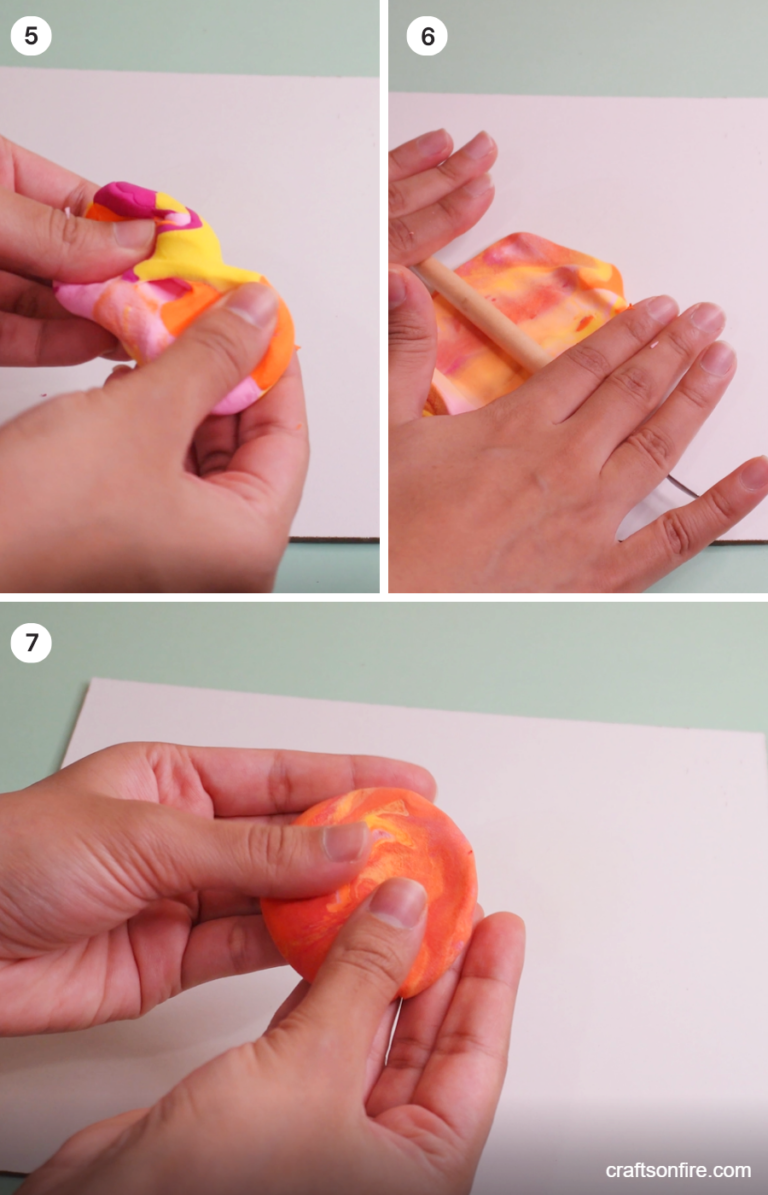 5

6

7

craftsonfire.com