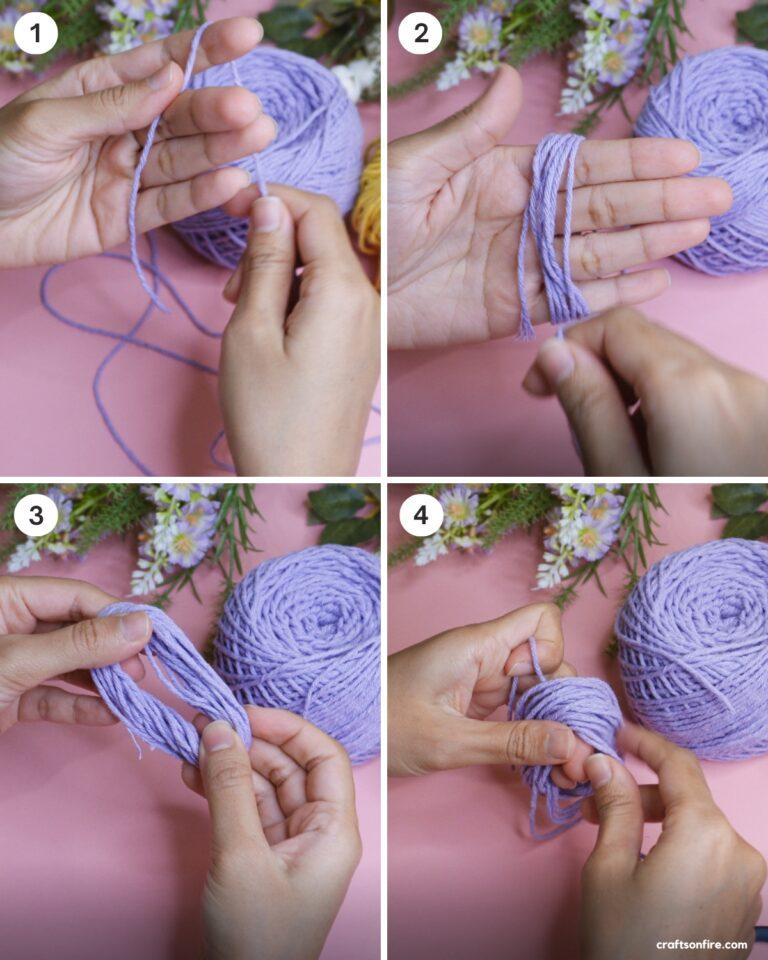 1

2

3

4

craftsonfire.com